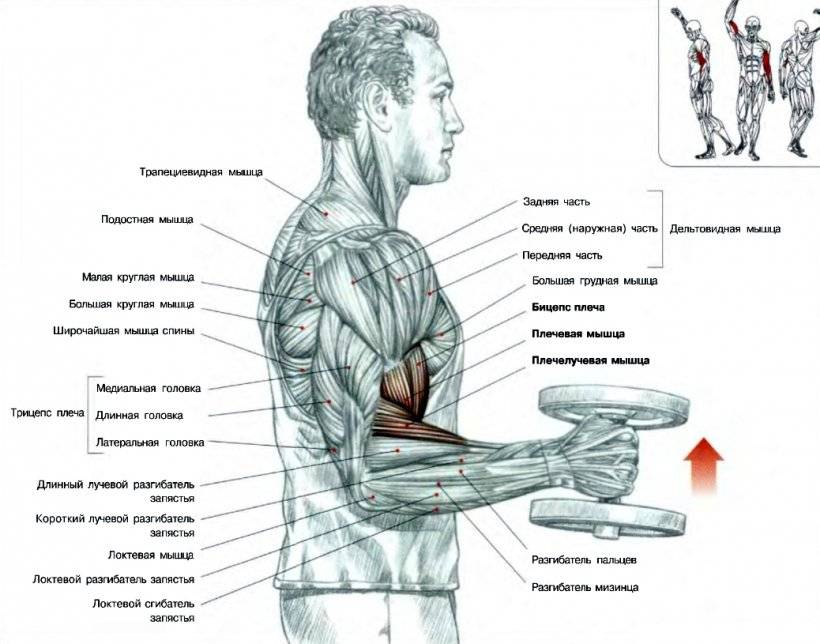 Трапециевидная мышца

Подостная мышца

Малая круглая мышца

Большая круглая мышца

Широчайшая мышца спины

Трицепс плеча

Медиальная головка

Длинная головка

Латеральная головка

Длинный лучевой разгибатель запястья

Короткий лучевой разгибатель запястья

Локтевая мышца

Локтевой разгибатель запястья

Локтевой сгибатель запястья

Задняя часть

Средняя (наружная) часть

Передняя часть

Дельтовидная мышца

Большая грудная мышца

Бицепс плеча

Плечевая мышца

Плечелучевая мышца

Разгибатель пальцев

Разгибатель мизинца