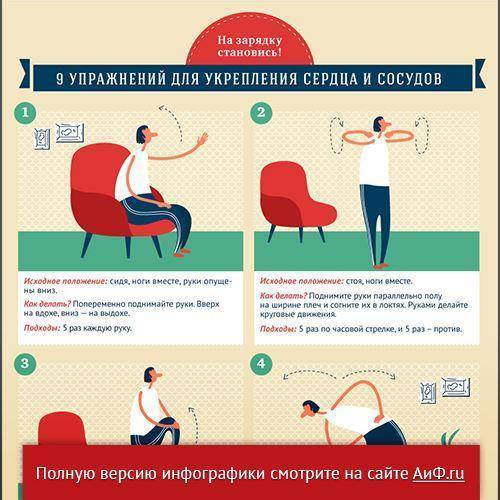 На зарядку становись!

9 УПРАЖНЕНИЙ ДЛЯ УКРЕПЛЕНИЯ СЕРДЦА И СОСУДОВ

1

Исходное положение: сидя, ноги вместе, руки опущены вниз.

Как делать? Попеременно поднимайте руки. Вверх на вдохе, вниз — на выдохе.

Подходы: 5 раз каждую руку.

2

Исходное положение: стоя, ноги вместе.

Как делать? Поднимите руки параллельно полу на ширине плеч и согните их в локтях. Руками делайте круговые движения.

Подходы: 5 раз по часовой стрелке, и 5 раз – против.

3

4

Полную версию инфографики смотрите на сайте АиФ.ru